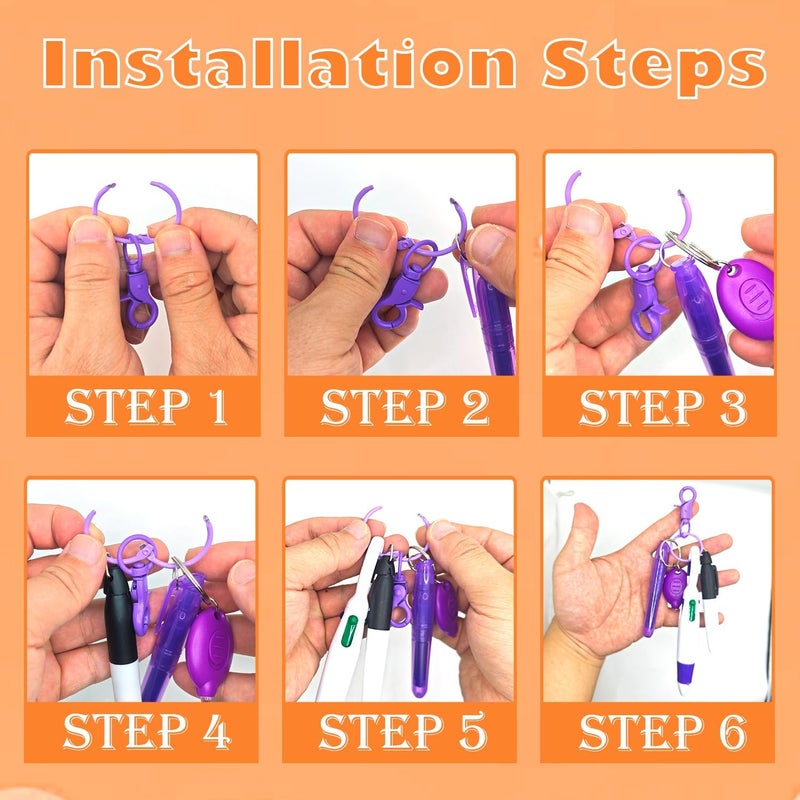 Installation Steps

STEP 1

STEP 2

STEP 3

STEP 4

STEP 5

STEP 6